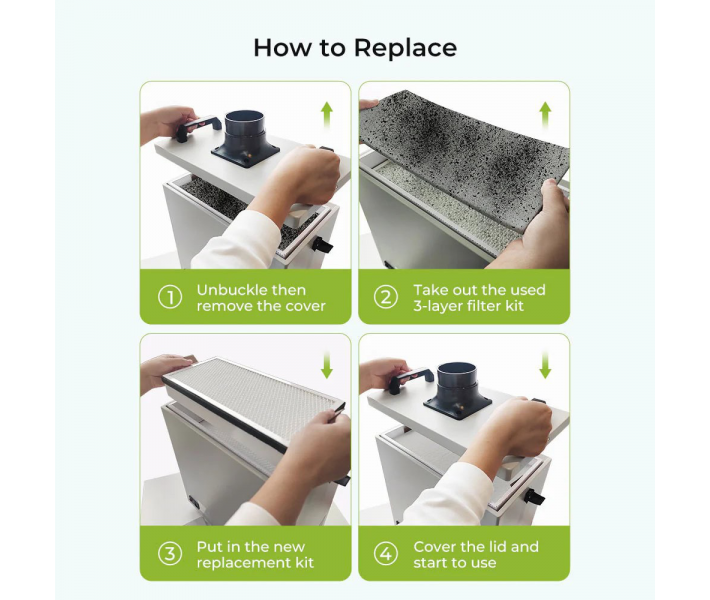 How to Replace

① Unbuckle then remove the cover

② Take out the used 3-layer filter kit

③ Put in the new replacement kit

④ Cover the lid and start to use