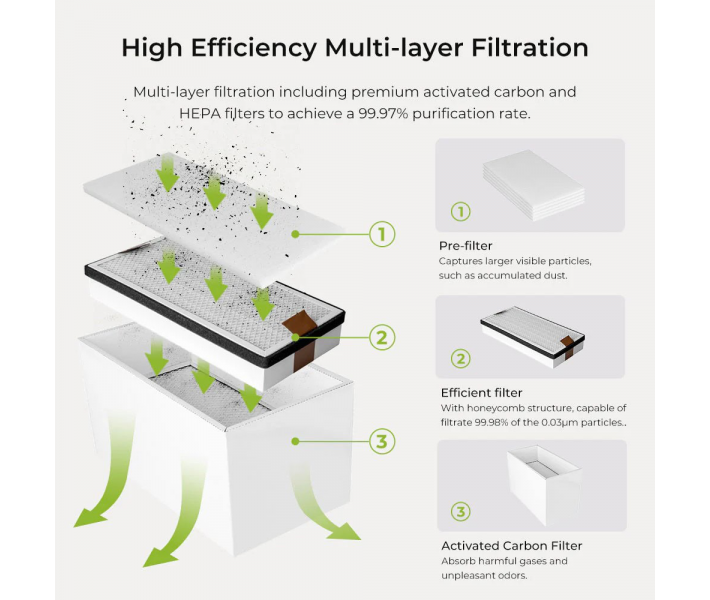 High Efficiency Multi-layer Filtration

Multi-layer filtration including premium activated carbon and HEPA filters to achieve a 99.97% purification rate.

1

2

3

1

Pre-filter
Captures larger visible particles, such as accumulated dust.

2

Efficient filter
With honeycomb structure, capable of filtrate 99.98% of the 0.03μm particles..

3

Activated Carbon Filter
Absorb harmful gases and unpleasant odors.