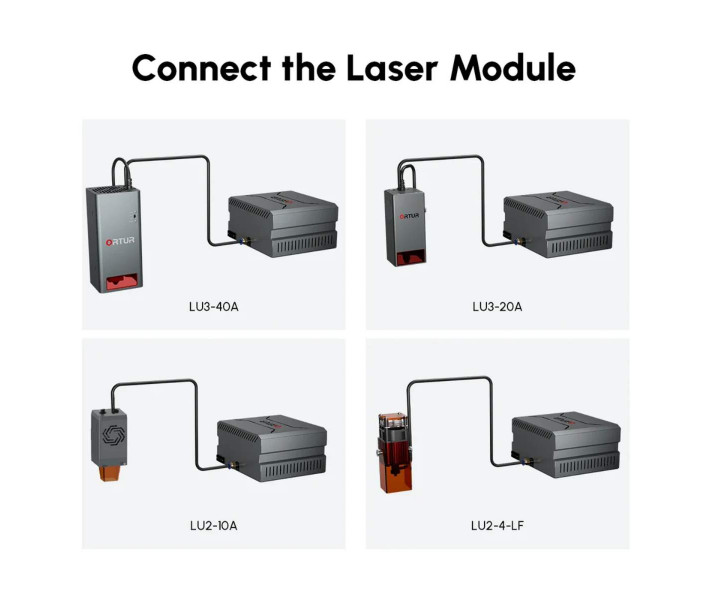 Connect the Laser Module

ORTUR

LU3-40A

ORTUR

LU3-20A

LU2-10A

LU2-4-LF