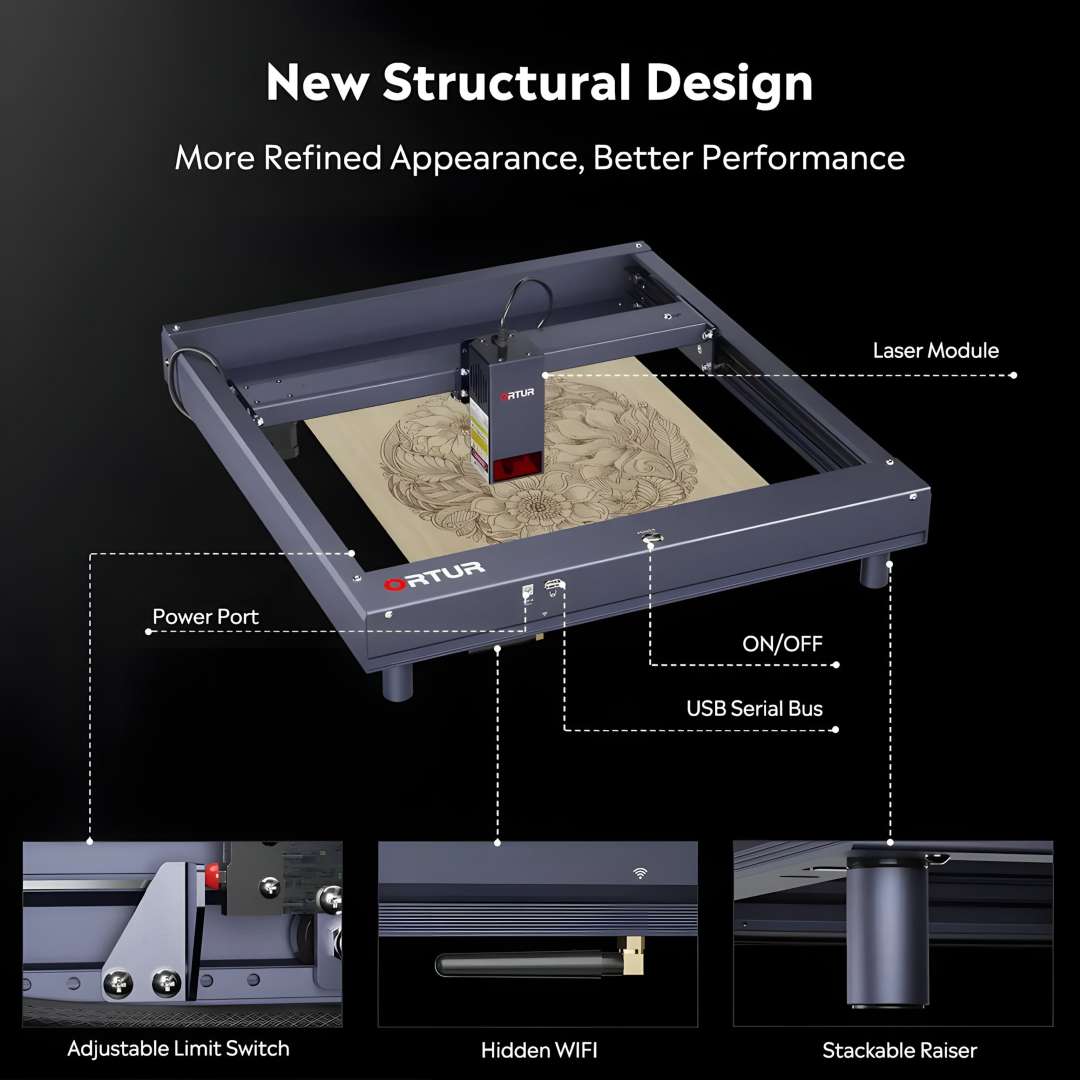 New Structural Design

More Refined Appearance, Better Performance

Laser Module

ORTUR

ORTUR

Power Port

ON/OFF

USB Serial Bus

Adjustable Limit Switch

Hidden WIFI

Stackable Raiser